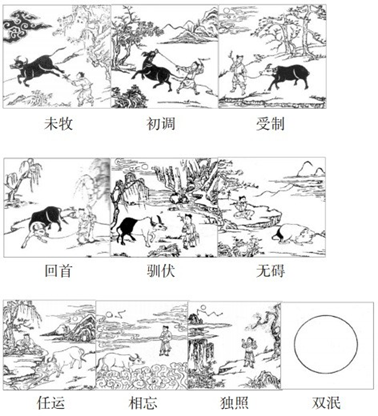 未牧 初调 受制

回首 驯伏 无碍

任运 相忘 独照 双泯